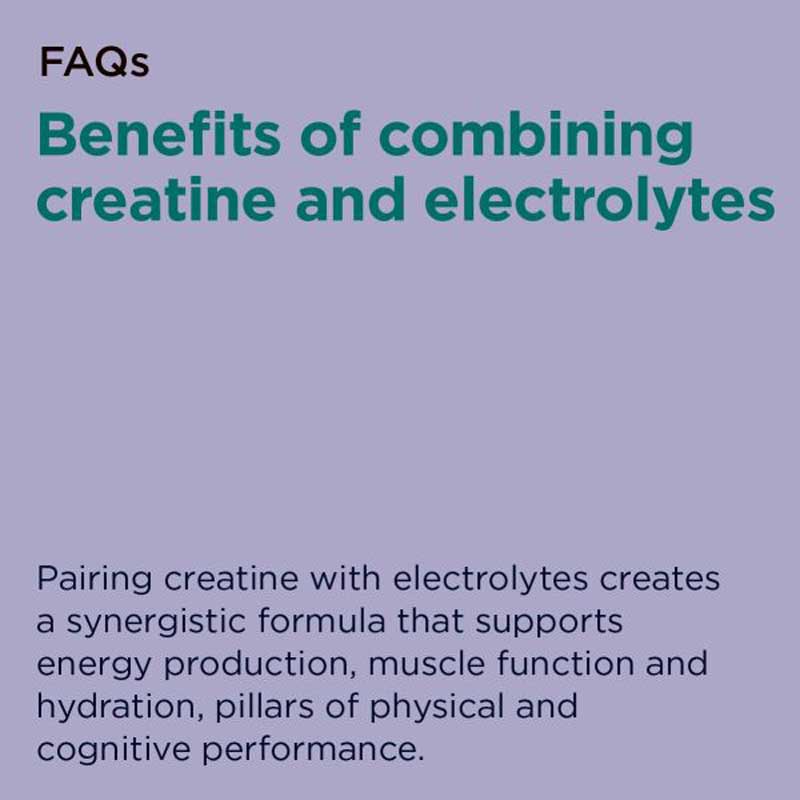 FAQs

Benefits of combining creatine and electrolytes

Pairing creatine with electrolytes creates a synergistic formula that supports energy production, muscle function and hydration, pillars of physical and cognitive performance.